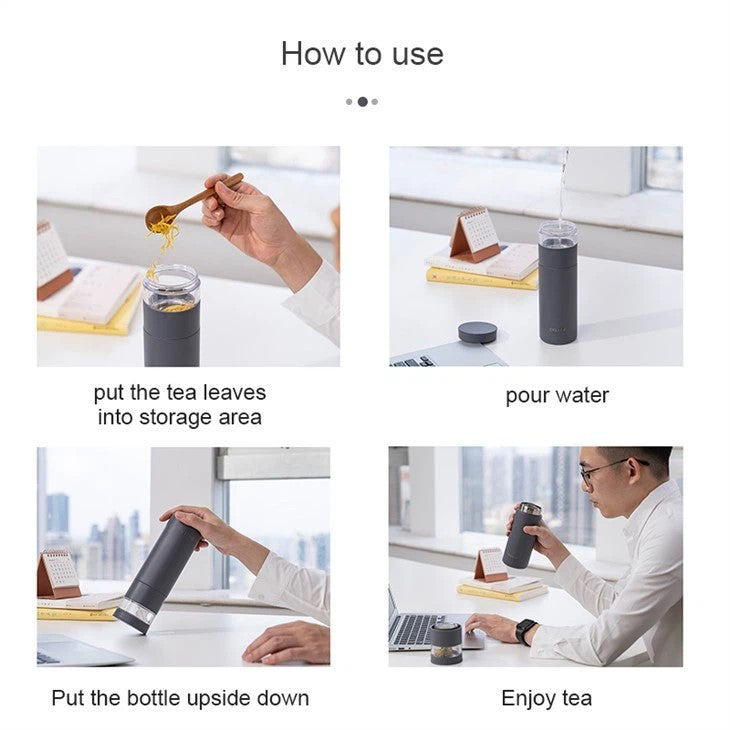 How to use

put the tea leaves into storage area

pour water

Put the bottle upside down

Enjoy tea