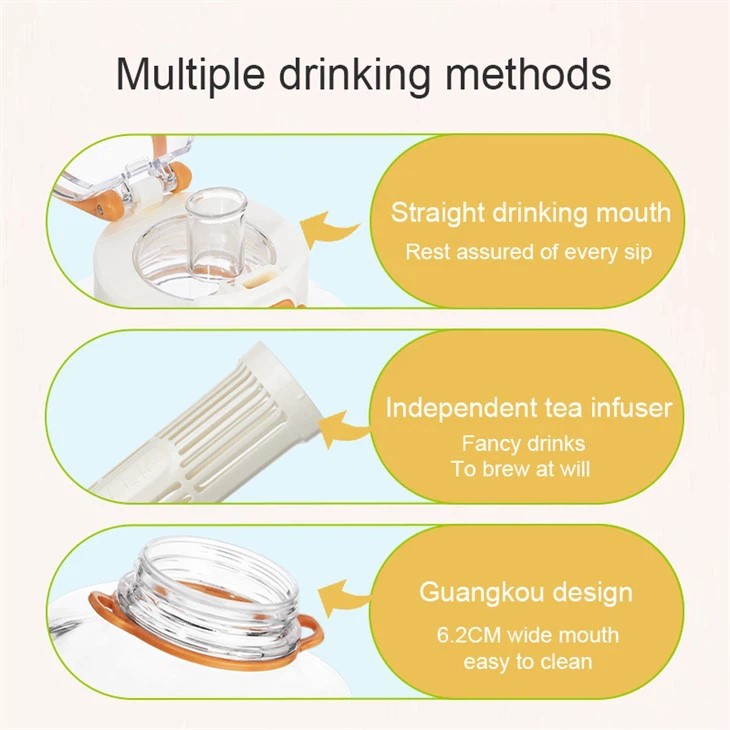 Multiple drinking methods

Straight drinking mouth
Rest assured of every sip

Independent tea infuser
Fancy drinks
To brew at will

Guangkou design
6.2CM wide mouth
easy to clean