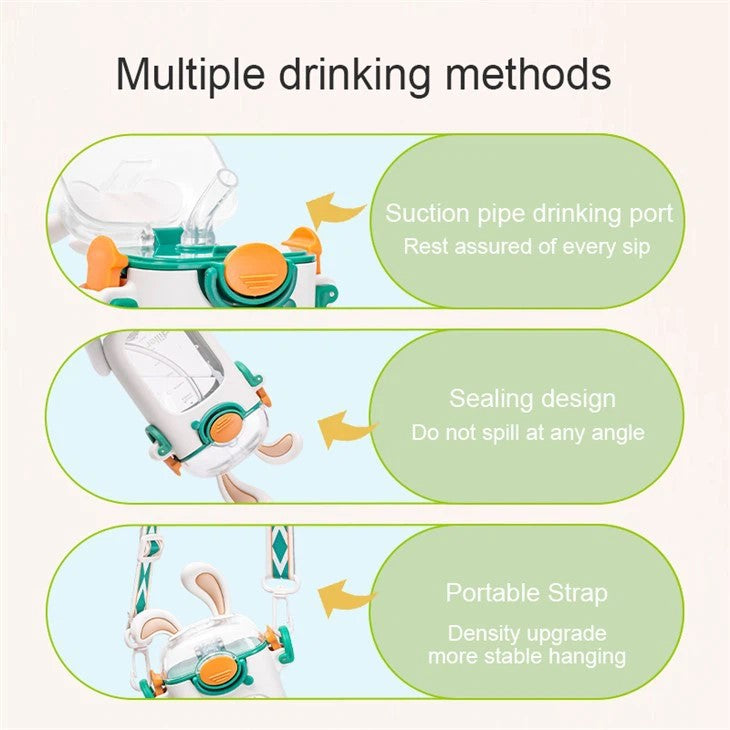 Multiple drinking methods

Suction pipe drinking port
Rest assured of every sip

Sealing design
Do not spill at any angle

Portable Strap
Density upgrade
more stable hanging