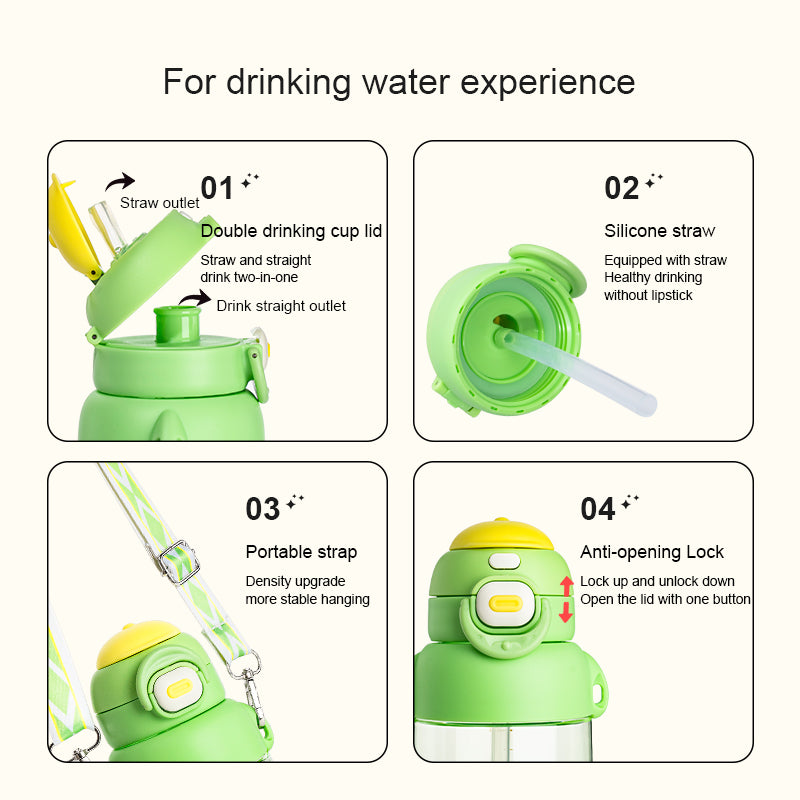 For drinking water experience

Straw outlet

01

Double drinking cup lid

Straw and straight drink two-in-one

Drink straight outlet

02

Silicone straw

Equipped with straw Healthy drinking without lipstick

03

Portable strap

Density upgrade more stable hanging

04

Anti-opening Lock

Lock up and unlock down
Open the lid with one button